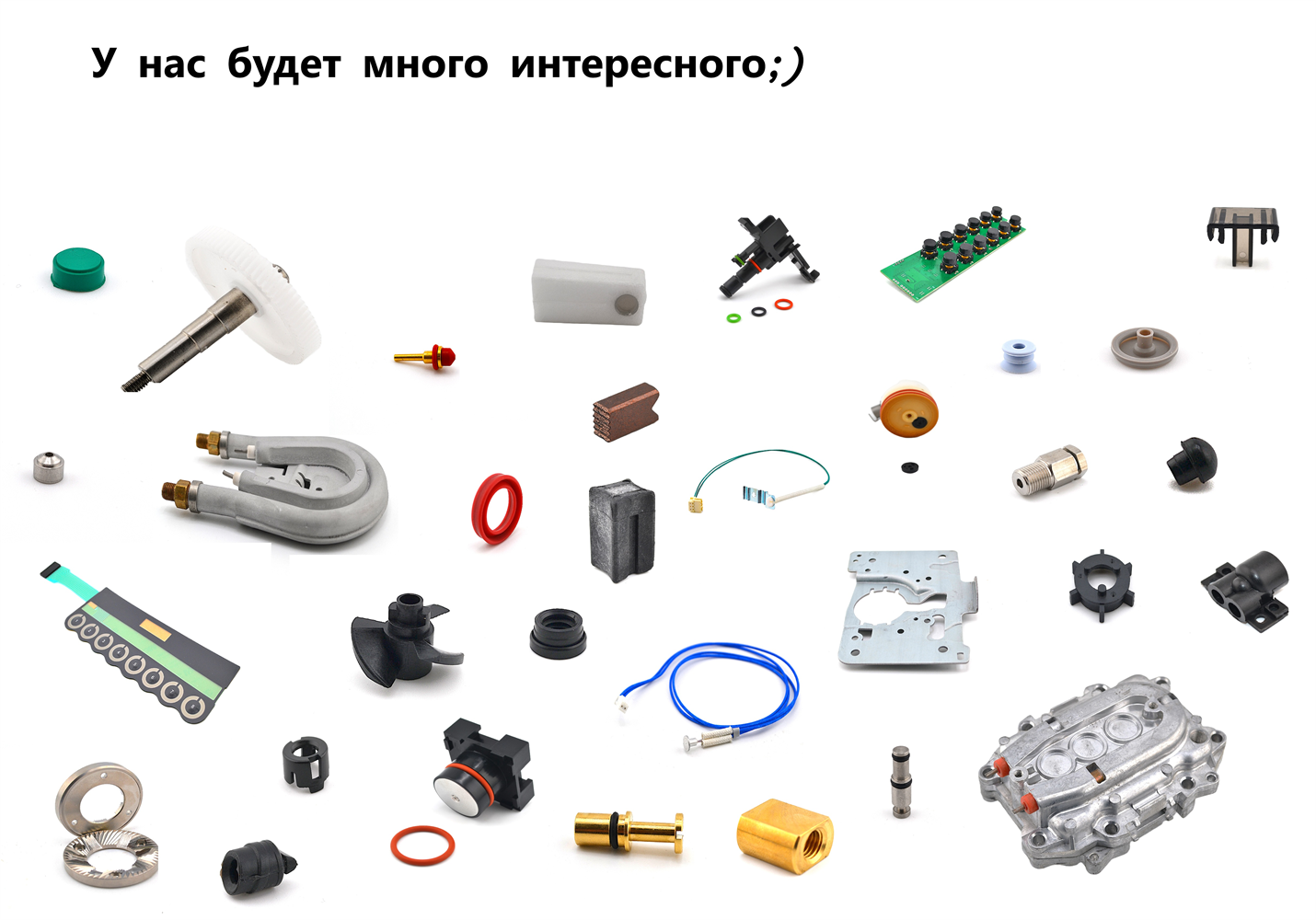 У нас будет много интересного;)